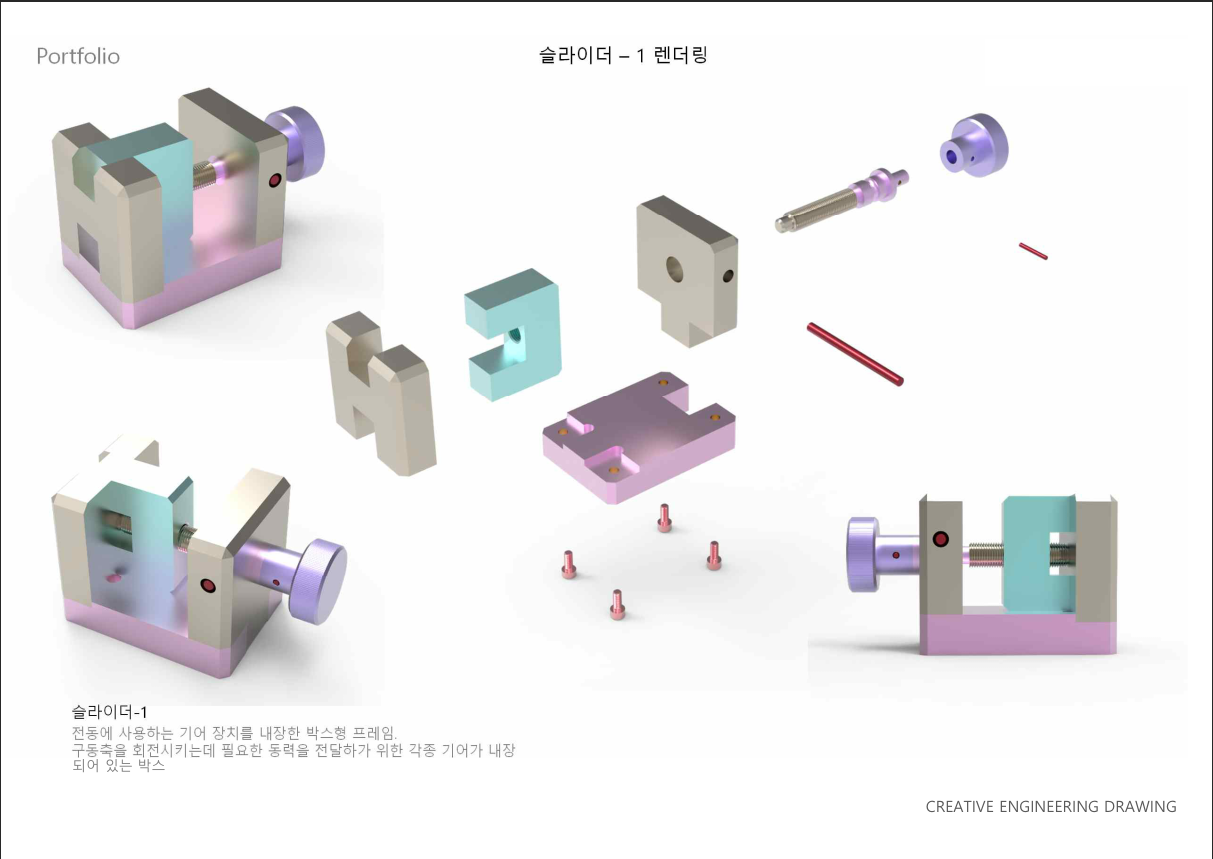 Portfolio

슬라이더 – 1 렌더링

슬라이더-1
전동에 사용하는 기어 장치를 내장한 박스형 프레임.
구동축을 회전시키는데 필요한 동력을 전달하가 위한 각종 기어가 내장되어 있는 박스

CREATIVE ENGINEERING DRAWING