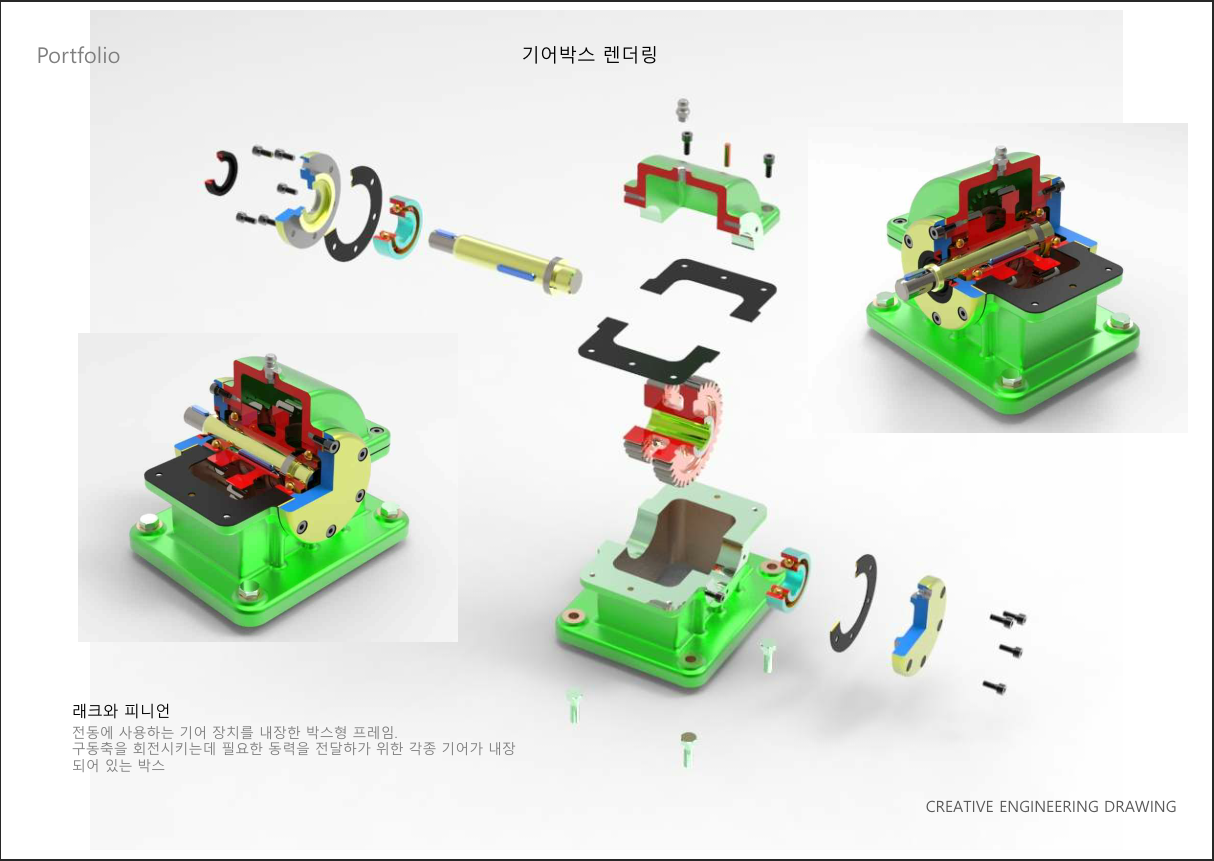 Portfolio

기어박스 렌더링

래크와 피니언
전동에 사용하는 기어 장치를 내장한 박스형 프레임.
구동축을 회전시키는데 필요한 동력을 전달하가 위한 각종 기어가 내장되어 있는 박스

CREATIVE ENGINEERING DRAWING